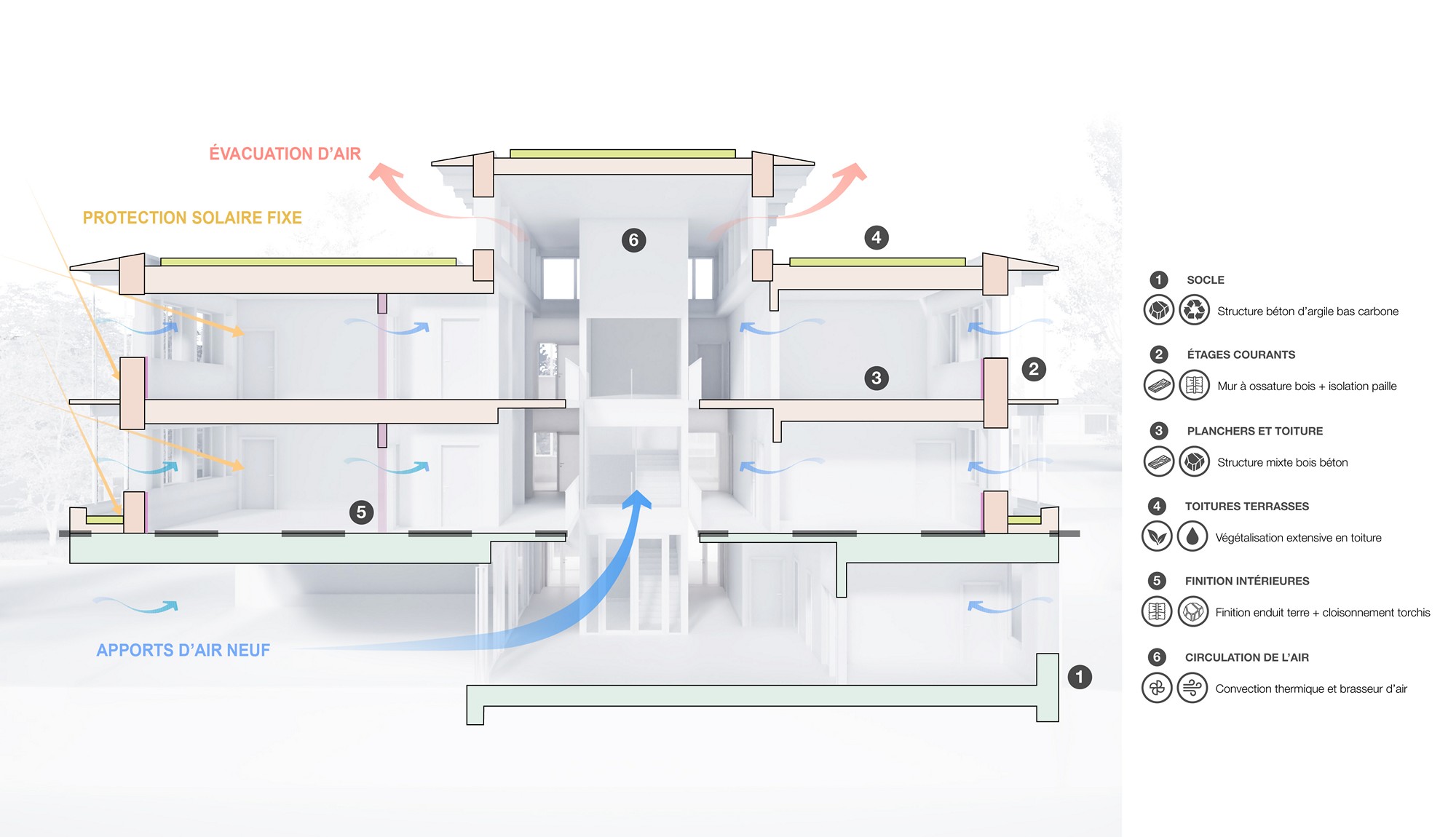 ÉVACUATION D'AIR

PROTECTION SOLAIRE FIXE

6

4

3

2

5

APPORTS D'AIR NEUF

1

1 SOCLE
Structure béton d'argile bas carbone

2 ÉTAGES COURANTS
Mur à ossature bois + isolation paille

3 PLANCHERS ET TOITURE
Structure mixte bois béton

4 TOITURES TERRASSES
Végétalisation extensive en toiture

5 FINITION INTÉRIEURES
Finition enduit terre + cloisonnement torchis

6 CIRCULATION DE L'AIR
Convection thermique et brasseur d'air